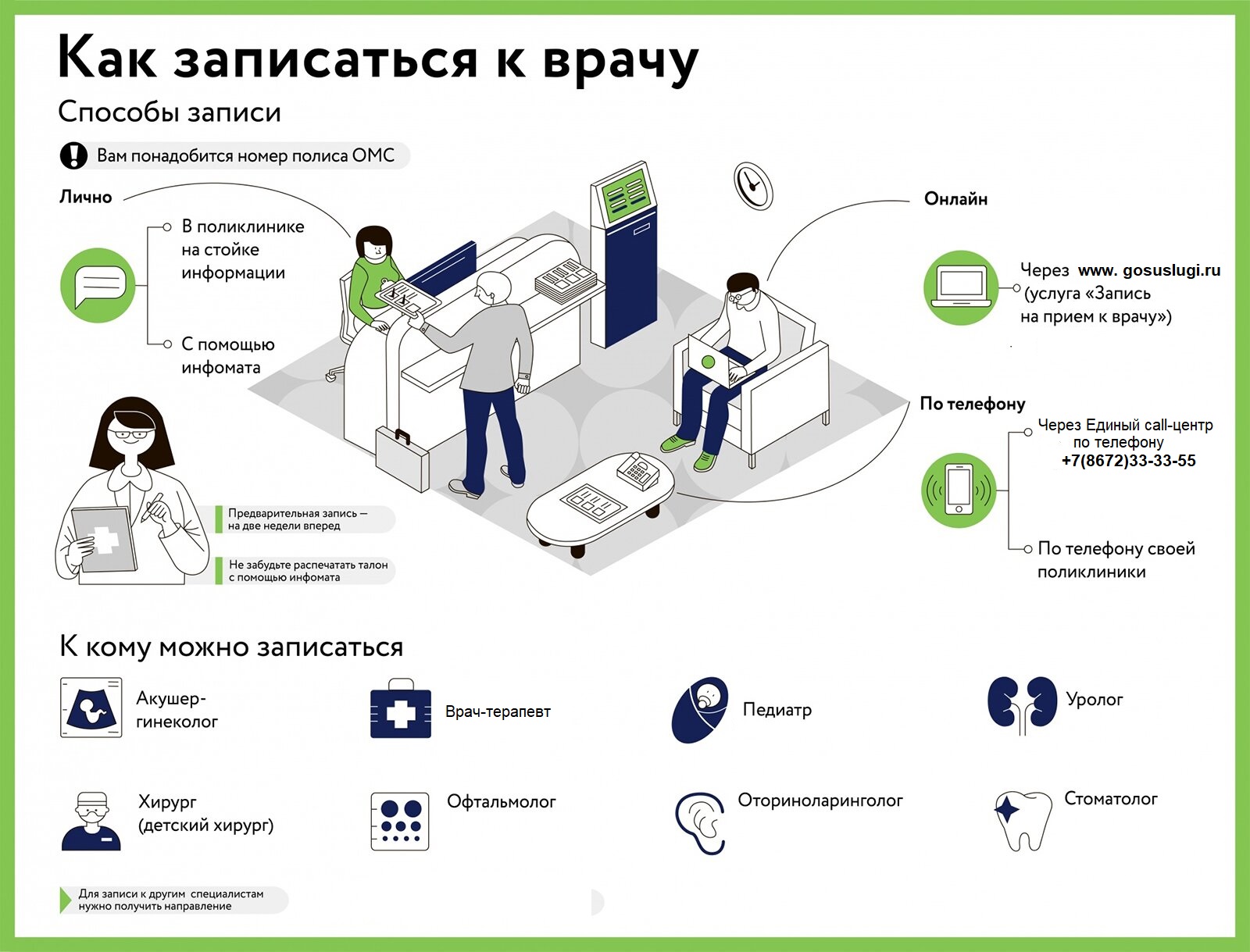 Как записаться к врачу

Способы записи

Вам понадобится номер полиса ОМС

Лично

В поликлинике на стойке информации

С помощью инфомата

Предварительная запись — на две недели вперед

Не забудьте распечатать талон с помощью инфомата

Онлайн

Через www. gosuslugi.ru (услуга «Запись на прием к врачу»)

По телефону

Через Единый call-центр по телефону +7(8672)33-33-55

По телефону своей поликлиники

К кому можно записаться

Акушер-гинеколог

Врач-терапевт

Педиатр

Уролог

Хирург (детский хирург)

Офтальмолог

Оториноларинголог

Стоматолог

Для записи к другим специалистам нужно получить направление